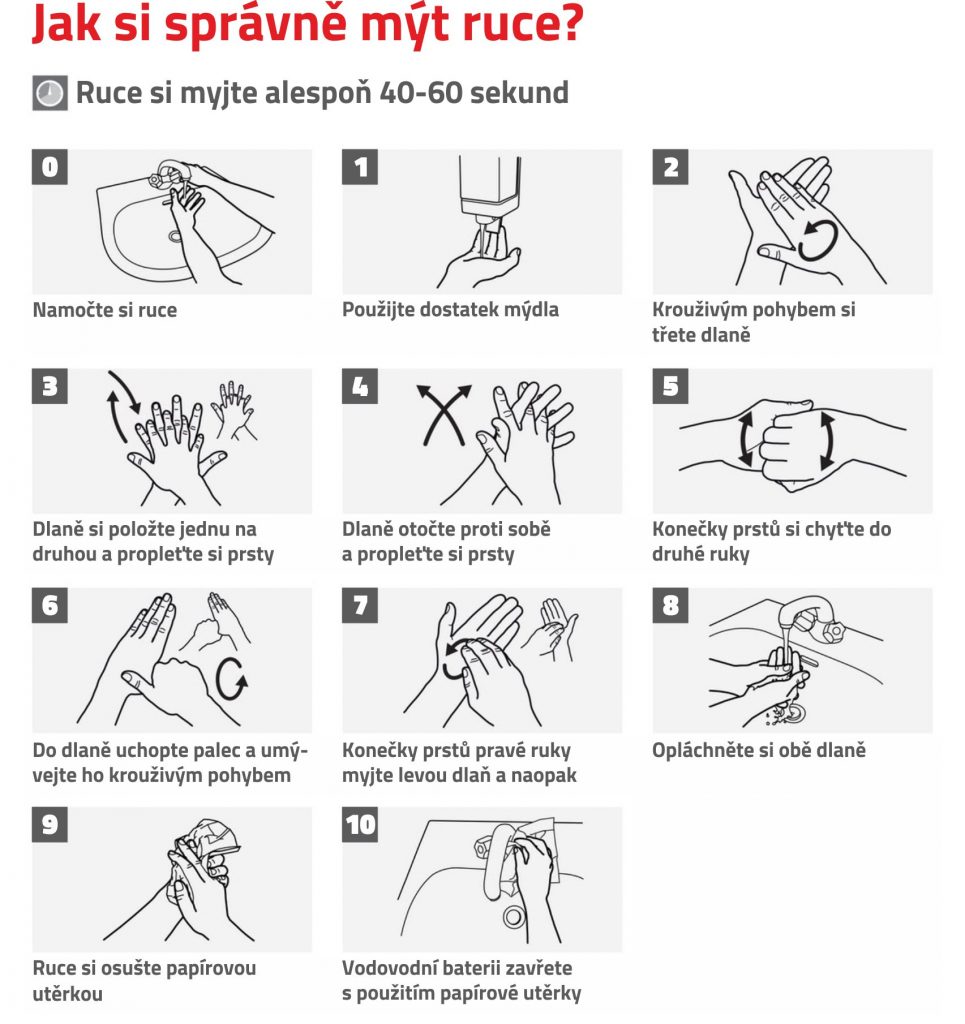 Jak si správně mýt ruce?

Ruce si myjte alespoň 40-60 sekund

0
Namočte si ruce

1
Použijte dostatek mýdla

2
Krouživým pohybem si třete dlaně

3
Dlaně si položte jednu na druhou a propleťte si prsty

4
Dlaně otočte proti sobě a propleťte si prsty

5
Konečky prstů si chyťte do druhé ruky

6
Do dlaně uchopte palec a umývejte ho krouživým pohybem

7
Konečky prstů pravé ruky myjte levou dlaň a naopak

8
Opláchněte si obě dlaně

9
Ruce si osušte papírovou utěrkou

10
Vodovodní baterii zavřete s použitím papírové utěrky